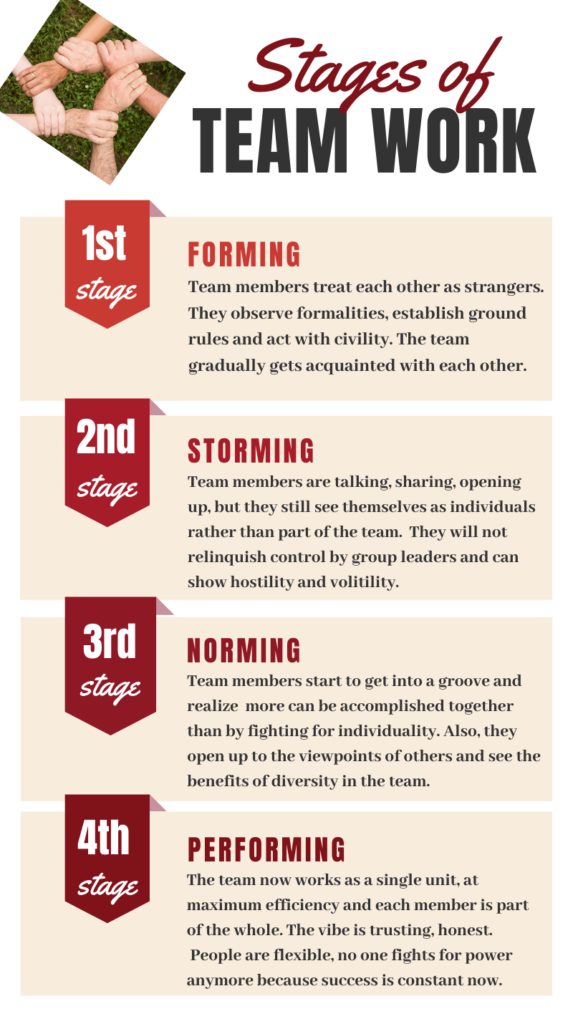 Stages of
TEAM WORK

1st
stage

FORMING

Team members treat each other as strangers. They observe formalities, establish ground rules and act with civility. The team gradually gets acquainted with each other.

2nd
stage

STORMING

Team members are talking, sharing, opening up, but they still see themselves as individuals rather than part of the team. They will not relinquish control by group leaders and can show hostility and volitility.

3rd
stage

NORMING

Team members start to get into a groove and realize more can be accomplished together than by fighting for individuality. Also, they open up to the viewpoints of others and see the benefits of diversity in the team.

4th
stage

PERFORMING

The team now works as a single unit, at maximum efficiency and each member is part of the whole. The vibe is trusting, honest. People are flexible, no one fights for power anymore because success is constant now.